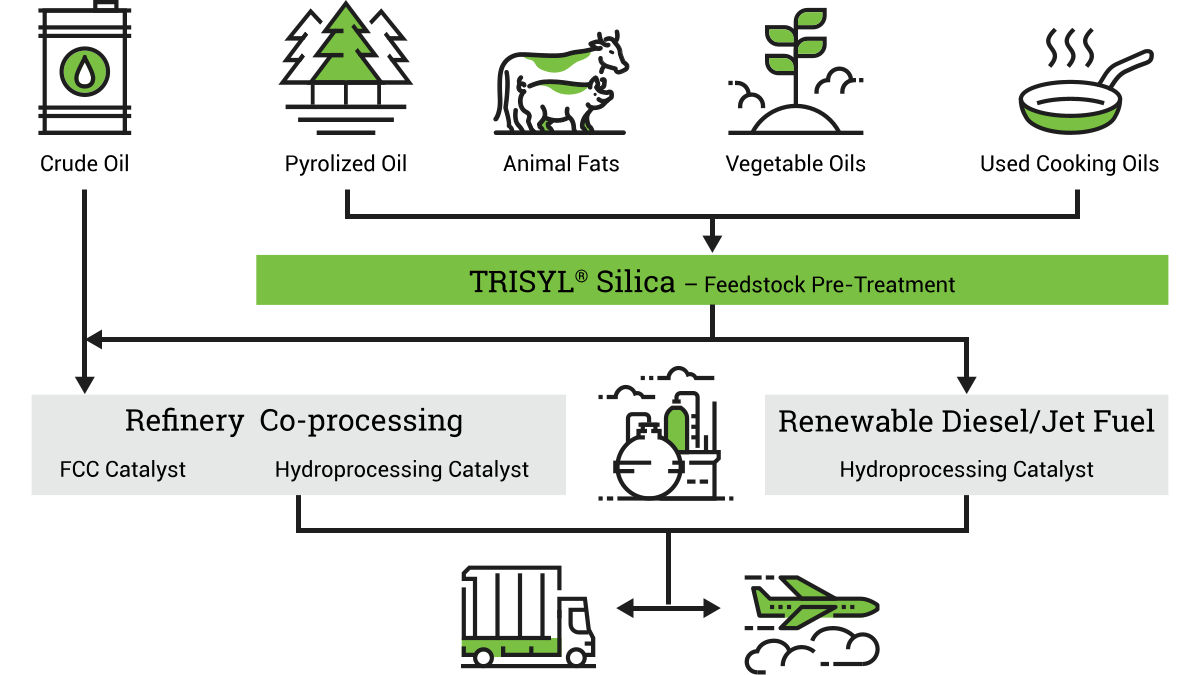 Crude Oil

Pyrolized Oil

Animal Fats

Vegetable Oils

Used Cooking Oils

TRISYL® Silica – Feedstock Pre-Treatment

Refinery Co-processing

FCC Catalyst

Hydroprocessing Catalyst

Renewable Diesel/Jet Fuel

Hydroprocessing Catalyst